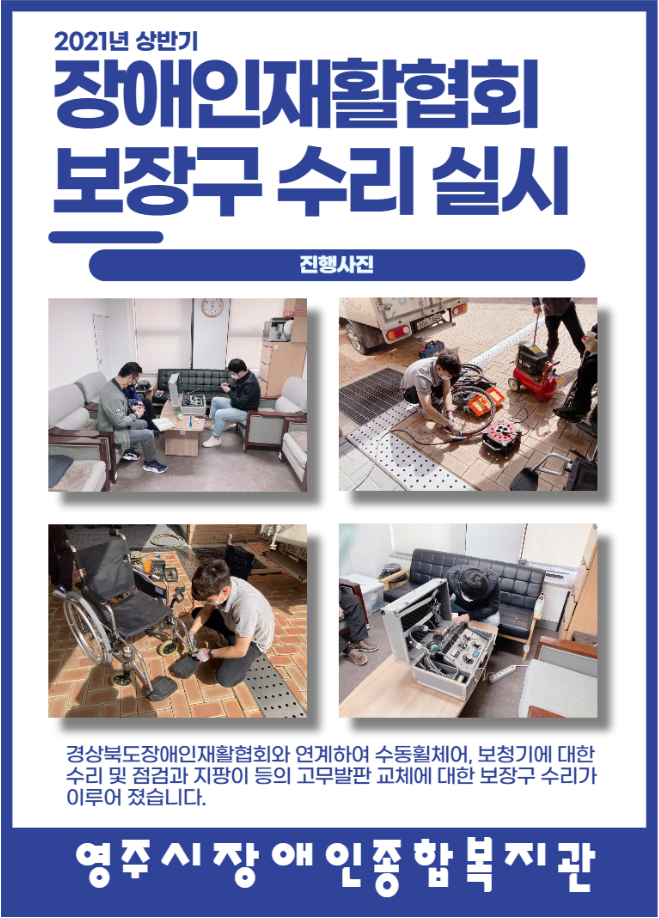 2021년 상반기

장애인재활협회 보장구 수리 실시

진행사진

경상북도장애인재활협회와 연계하여 수동휠체어, 보청기에 대한 수리 및 점검과 지팡이 등의 고무발판 교체에 대한 보장구 수리가 이루어 졌습니다.

영주시장애인종합복지관