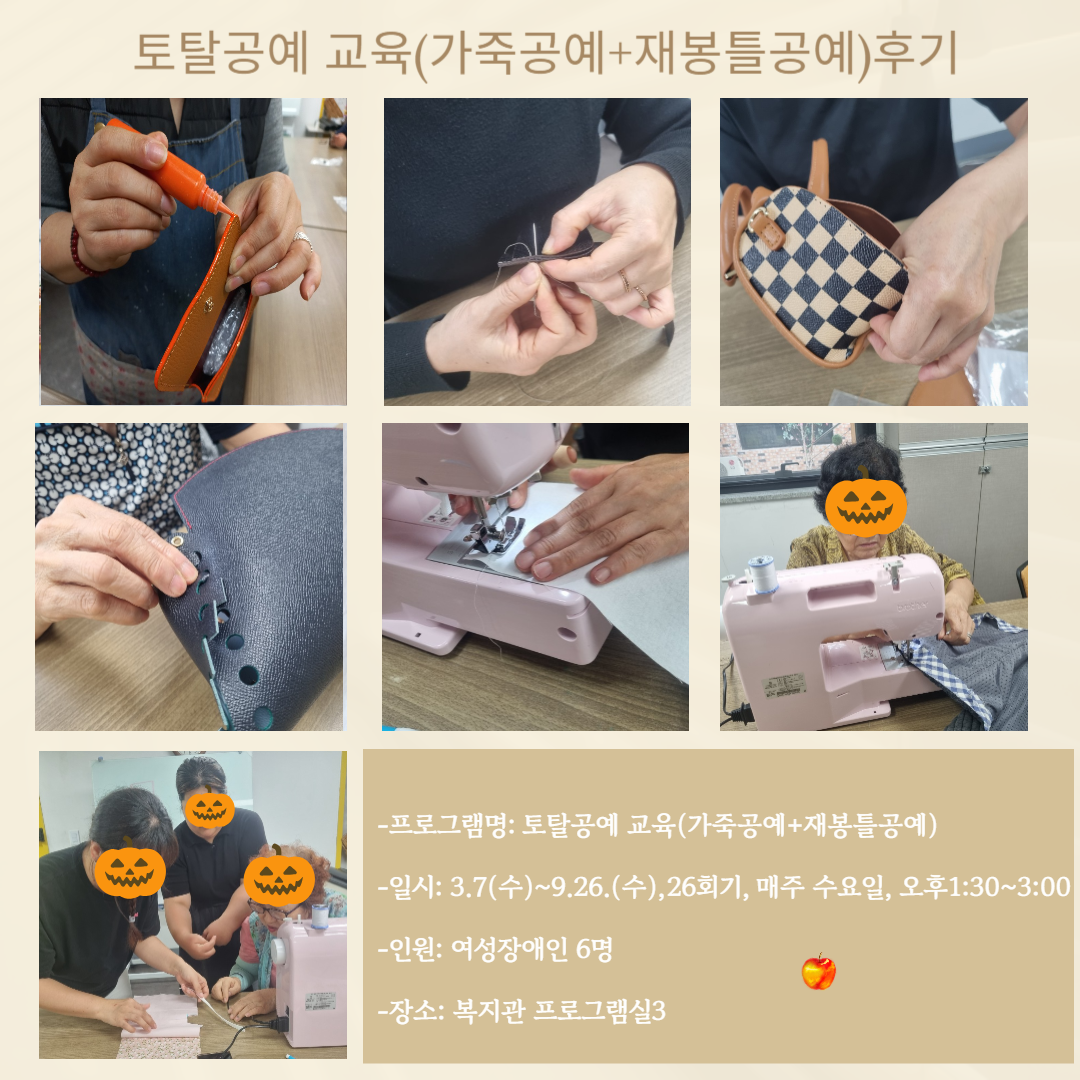 토탈공예 교육(가죽공예+재봉틀공예)후기

-프로그램명: 토탈공예 교육(가죽공예+재봉틀공예)

-일시: 3.7(수)~9.26.(수),26회기, 매주 수요일, 오후1:30~3:00

-인원: 여성장애인 6명

-장소: 복지관 프로그램실3